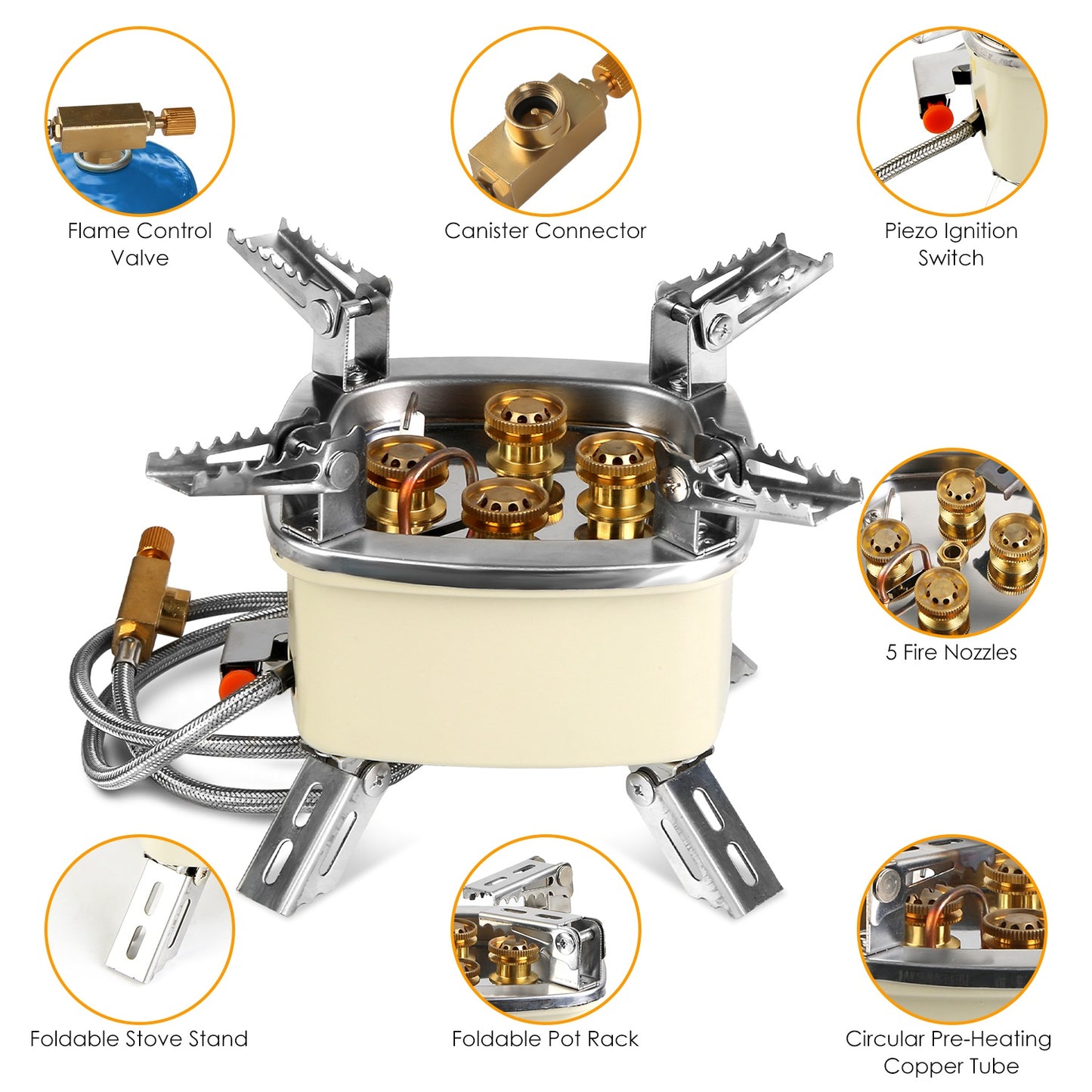 Flame Control Valve

Canister Connector

Piezo Ignition Switch

5 Fire Nozzles

Foldable Stove Stand

Foldable Pot Rack

Circular Pre-Heating Copper Tube