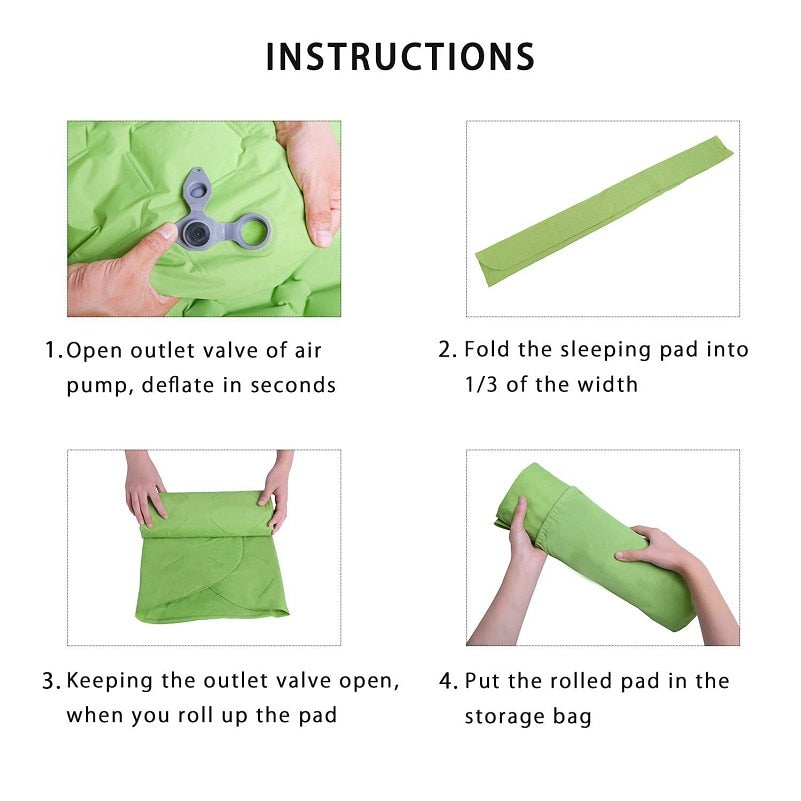 INSTRUCTIONS

1. Open outlet valve of air pump, deflate in seconds

2. Fold the sleeping pad into 1/3 of the width

3. Keeping the outlet valve open, when you roll up the pad

4. Put the rolled pad in the storage bag