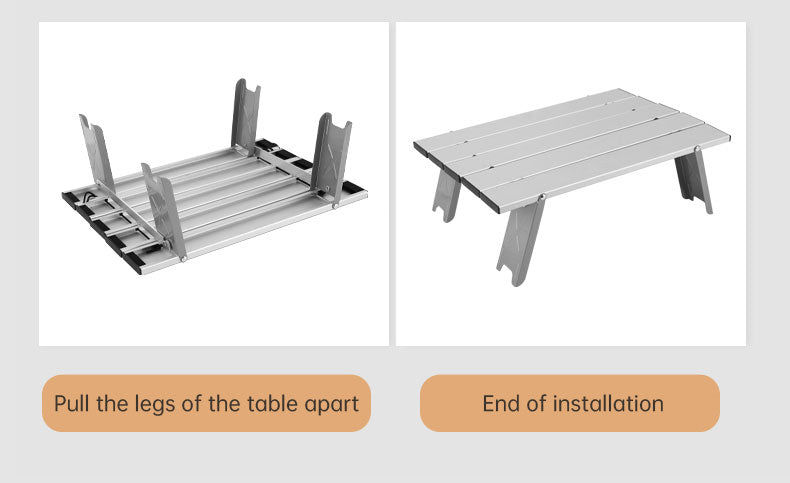 Pull the legs of the table apart

End of installation