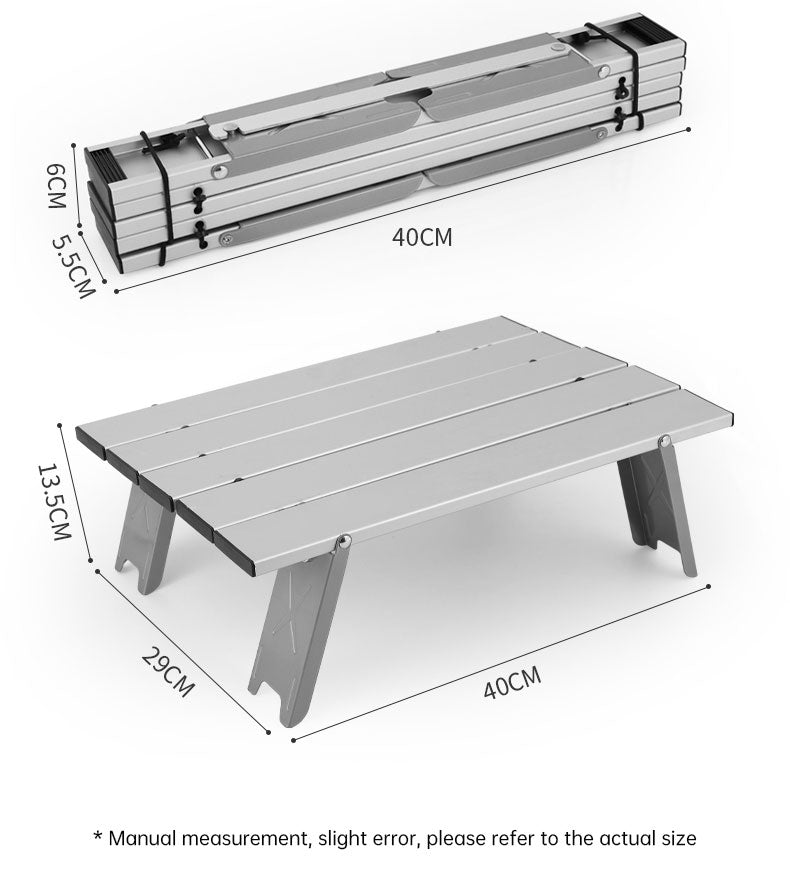 6CM
5.5CM
40CM
13.5CM
29CM
40CM
* Manual measurement, slight error, please refer to the actual size