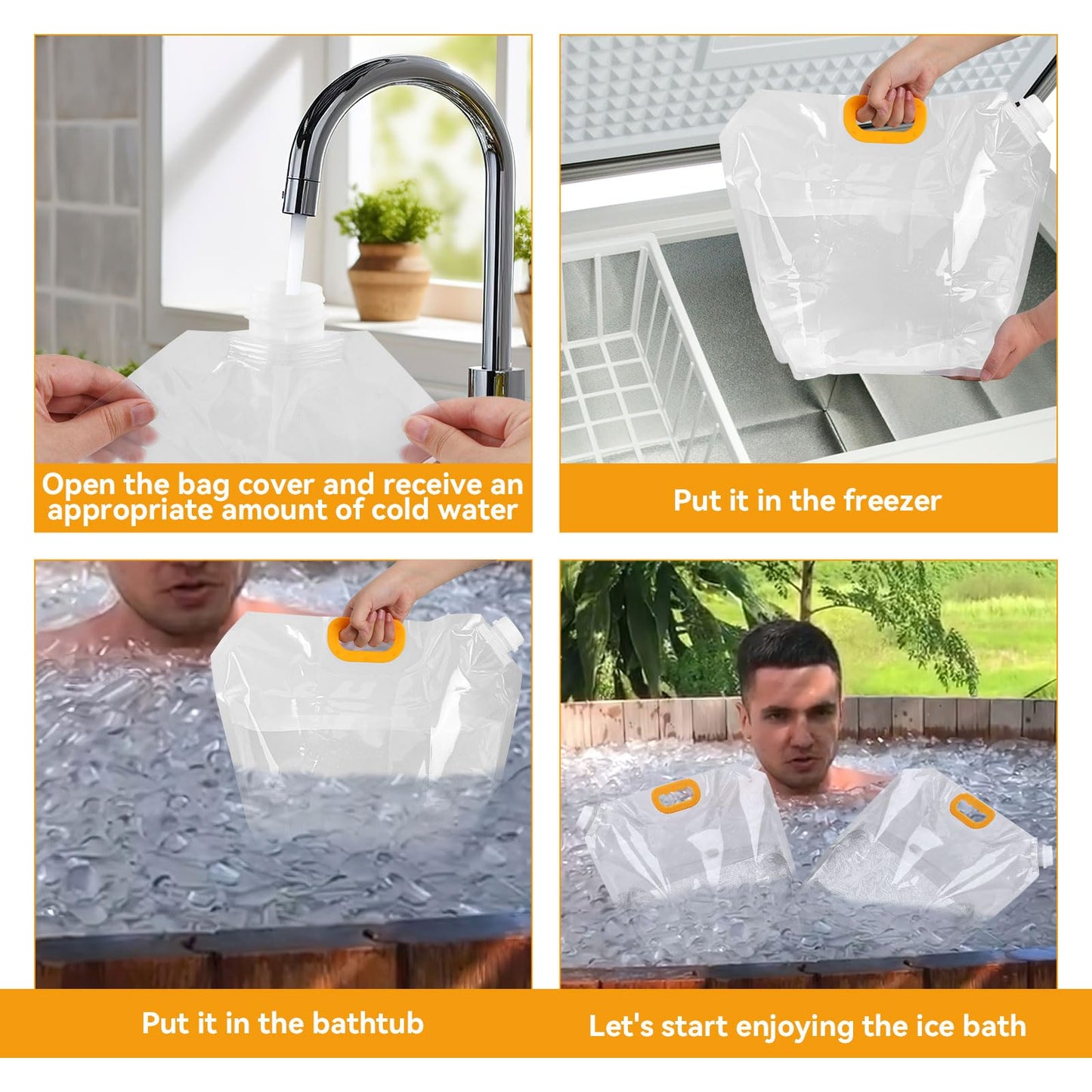 Open the bag cover and receive an appropriate amount of cold water

Put it in the freezer

Put it in the bathtub

Let's start enjoying the ice bath