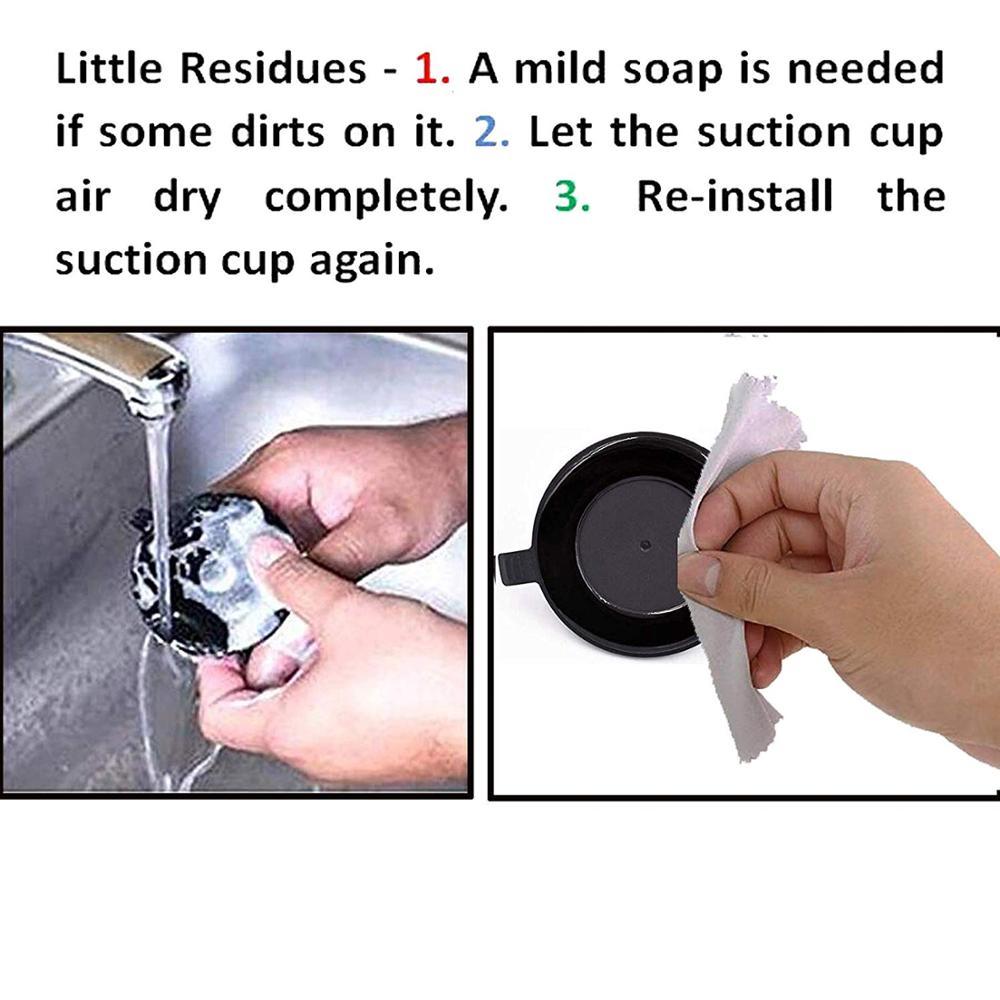 Little Residues - 1. A mild soap is needed if some dirts on it. 2. Let the suction cup air dry completely. 3. Re-install the suction cup again.