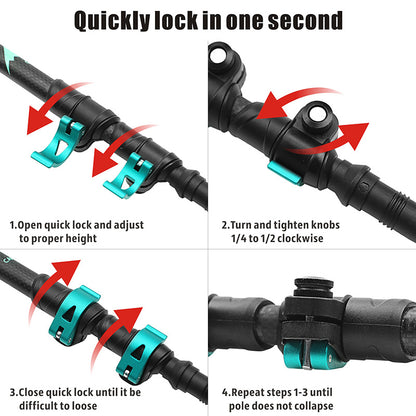 Quickly lock in one second

1.Open quick lock and adjust to proper height

2.Turn and tighten knobs 1/4 to 1/2 clockwise

3.Close quick lock until it be difficult to loose

4.Repeat steps 1-3 until pole does not collapse