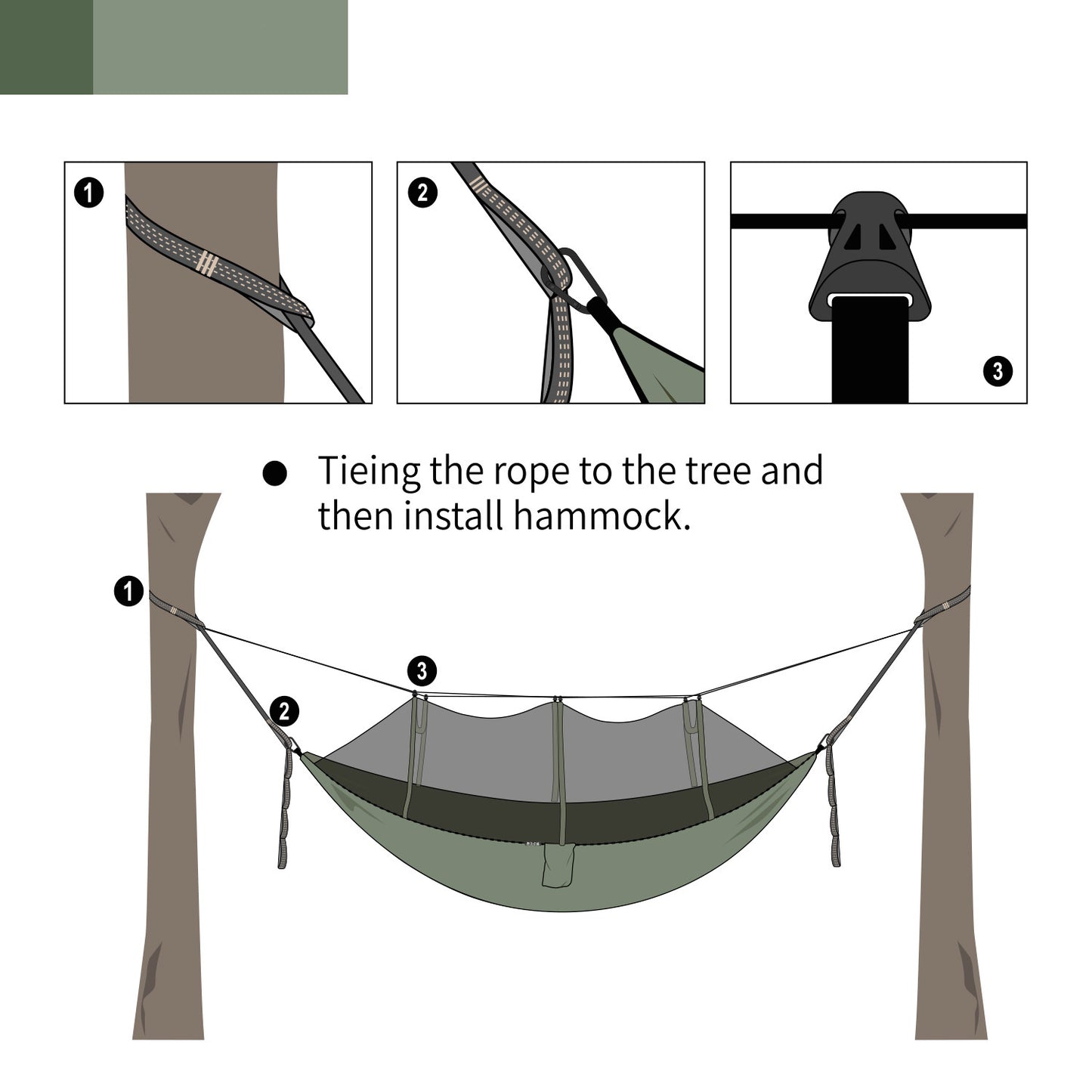 1

2

3

● Tieing the rope to the tree and then install hammock.

1

3

2