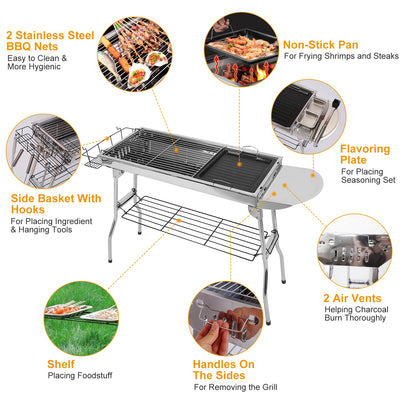 2 Stainless Steel BBQ Nets
Easy to Clean & More Hygienic

Non-Stick Pan
For Frying Shrimps and Steaks

Flavoring Plate
For Placing Seasoning Set

Side Basket With Hooks
For Placing Ingredient & Hanging Tools

2 Air Vents
Helping Charcoal Burn Thoroughly

Shelf
Placing Foodstuff

Handles On The Sides
For Removing the Grill