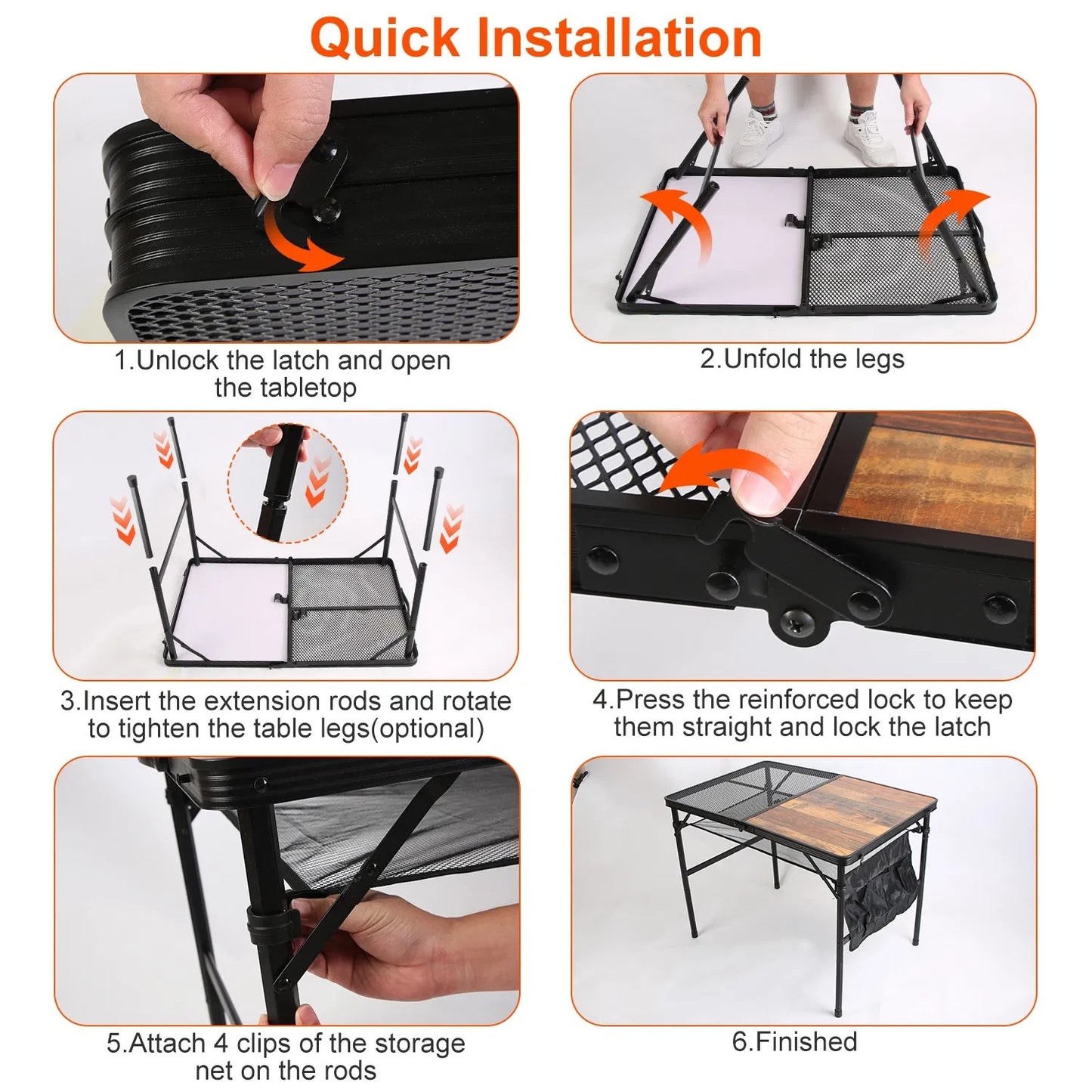 Quick Installation

1.Unlock the latch and open the tabletop

2.Unfold the legs

3.Insert the extension rods and rotate to tighten the table legs(optional)

4.Press the reinforced lock to keep them straight and lock the latch

5.Attach 4 clips of the storage net on the rods

6.Finished