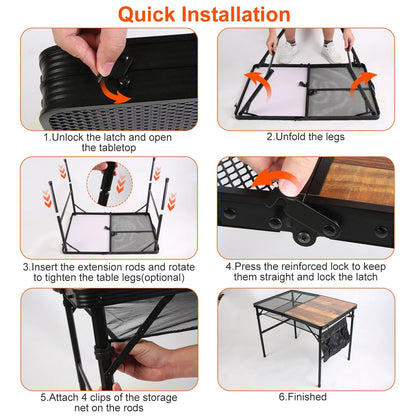 Quick Installation

1.Unlock the latch and open the tabletop

2.Unfold the legs

3.Insert the extension rods and rotate to tighten the table legs(optional)

4.Press the reinforced lock to keep them straight and lock the latch

5.Attach 4 clips of the storage net on the rods

6.Finished