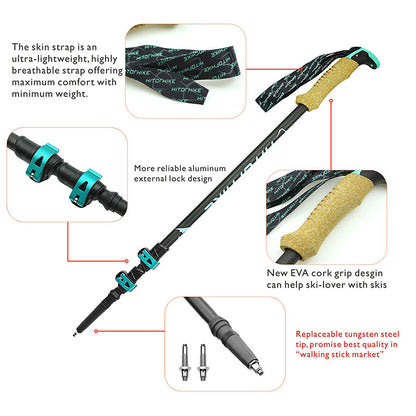 The skin strap is an ultra-lightweight, highly breathable strap offering maximum comfort with minimum weight.

HITORHIKE

More reliable aluminum external lock design

New EVA cork grip desgin can help ski-lover with skis

Replaceable tungsten steel tip, promise best quality in "walking stick market"