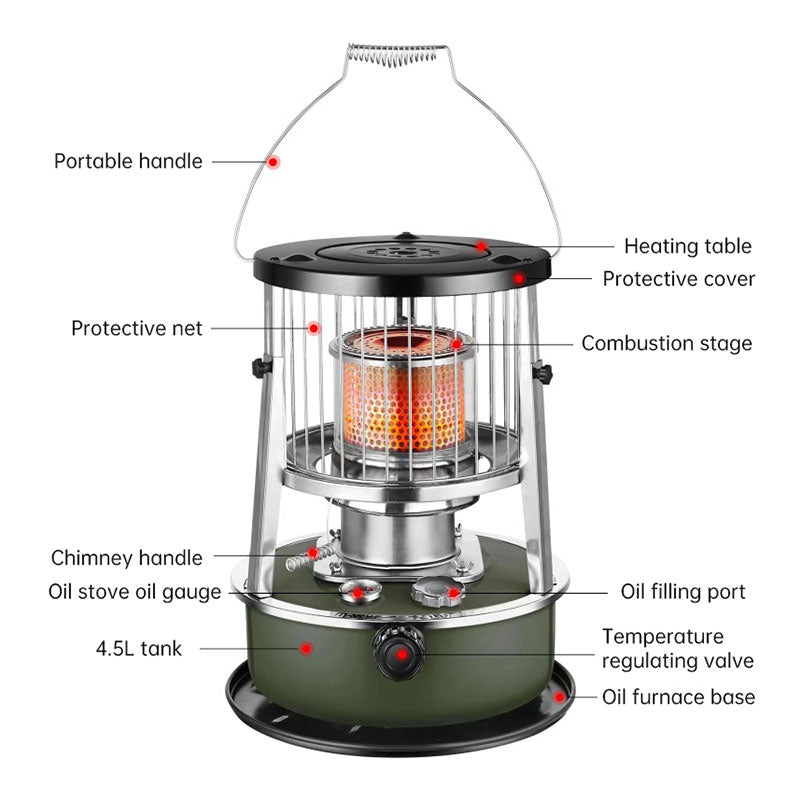 Portable handle

Heating table

Protective cover

Protective net

Combustion stage

Chimney handle

Oil stove oil gauge

Oil filling port

4.5L tank

Temperature regulating valve

Oil furnace base