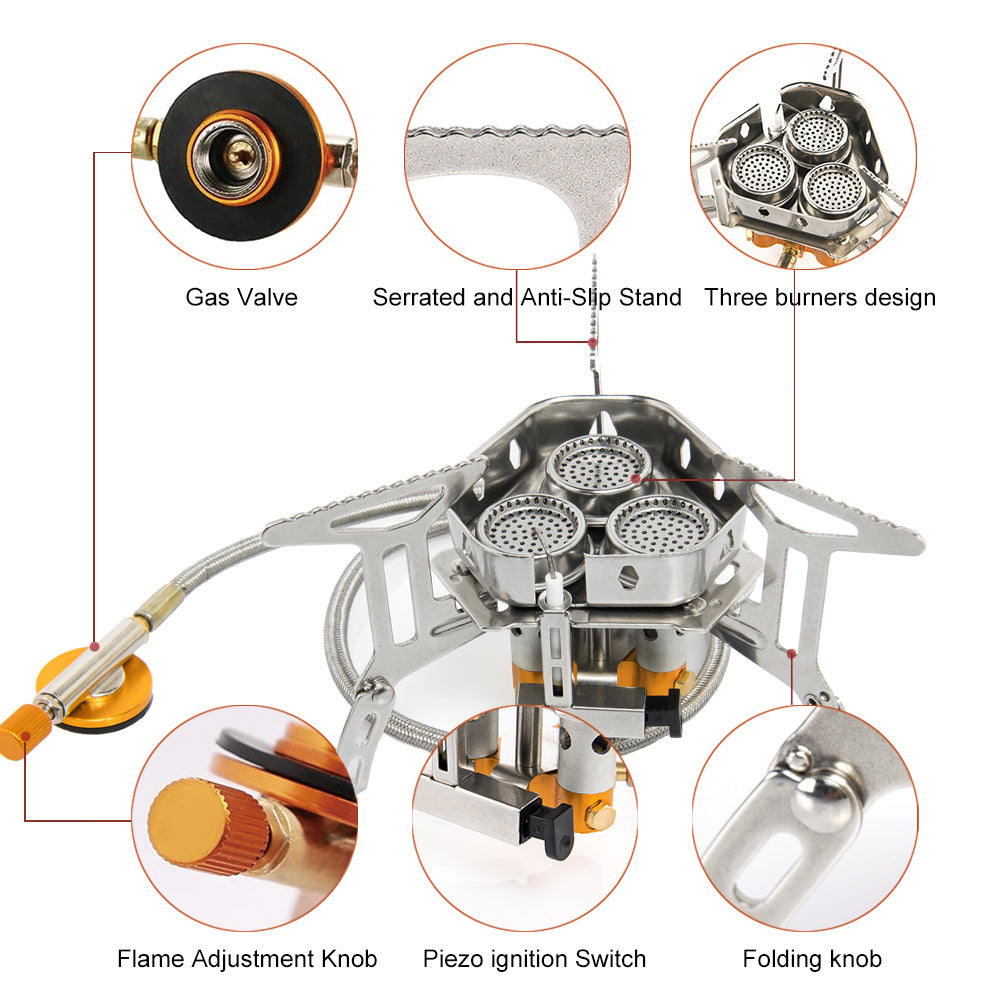 Gas Valve

Serrated and Anti-Slip Stand

Three burners design

Flame Adjustment Knob

Piezo ignition Switch

Folding knob