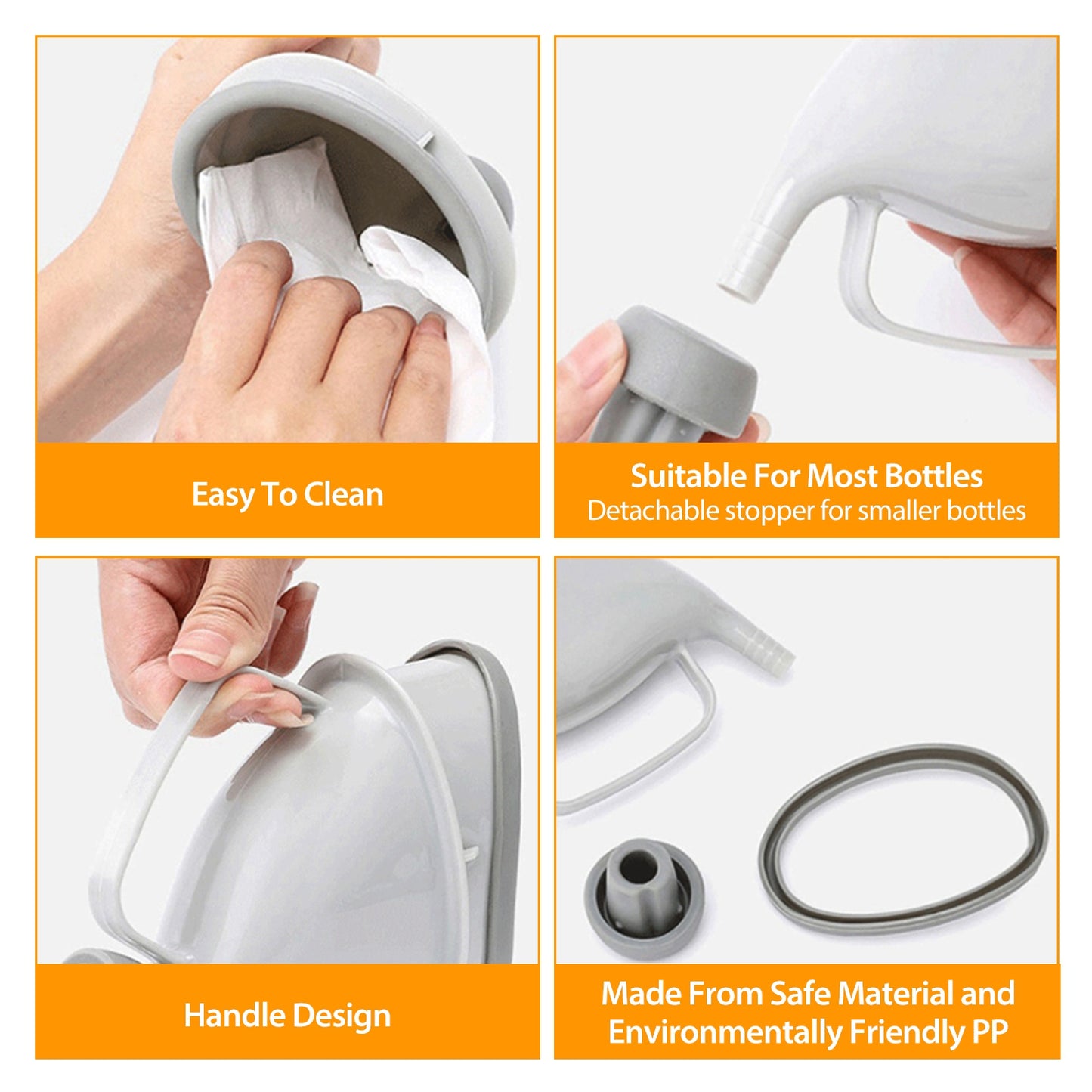 Easy To Clean

Suitable For Most Bottles
Detachable stopper for smaller bottles

Handle Design

Made From Safe Material and Environmentally Friendly PP