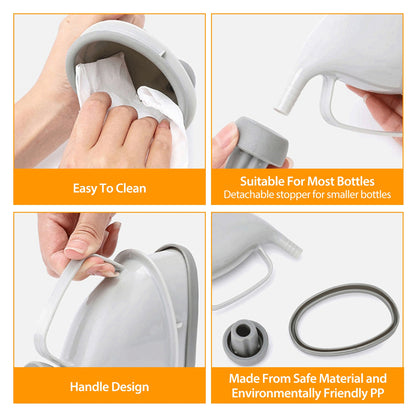 Easy To Clean

Suitable For Most Bottles
Detachable stopper for smaller bottles

Handle Design

Made From Safe Material and Environmentally Friendly PP