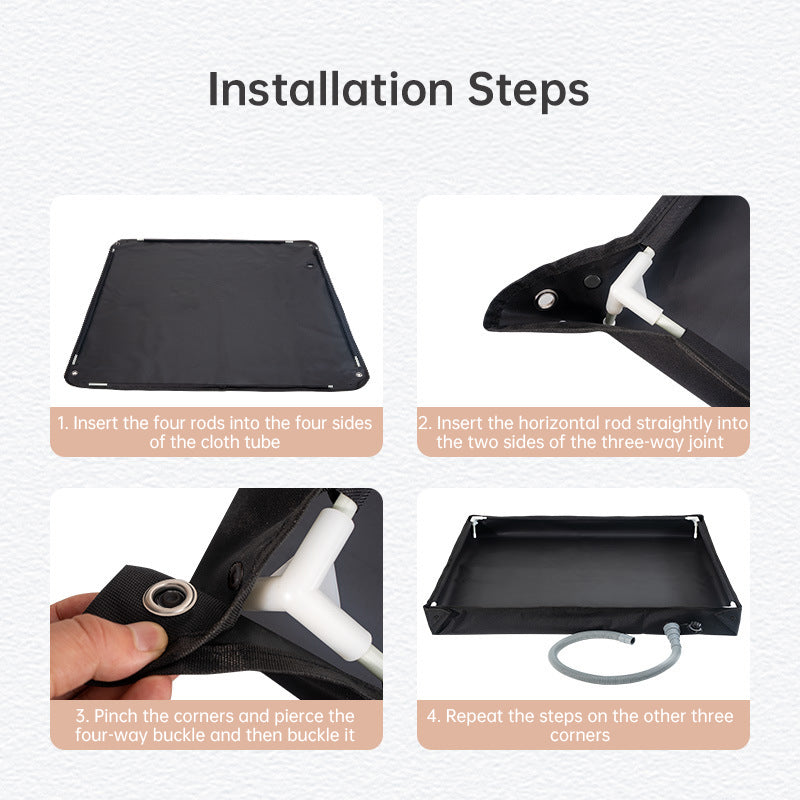 Installation Steps

1. Insert the four rods into the four sides of the cloth tube

2. Insert the horizontal rod straightly into the two sides of the three-way joint

3. Pinch the corners and pierce the four-way buckle and then buckle it

4. Repeat the steps on the other three corners