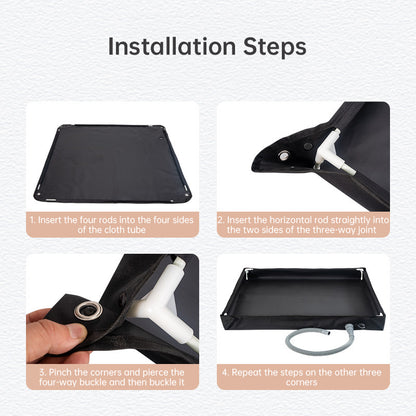 Installation Steps

1. Insert the four rods into the four sides of the cloth tube

2. Insert the horizontal rod straightly into the two sides of the three-way joint

3. Pinch the corners and pierce the four-way buckle and then buckle it

4. Repeat the steps on the other three corners