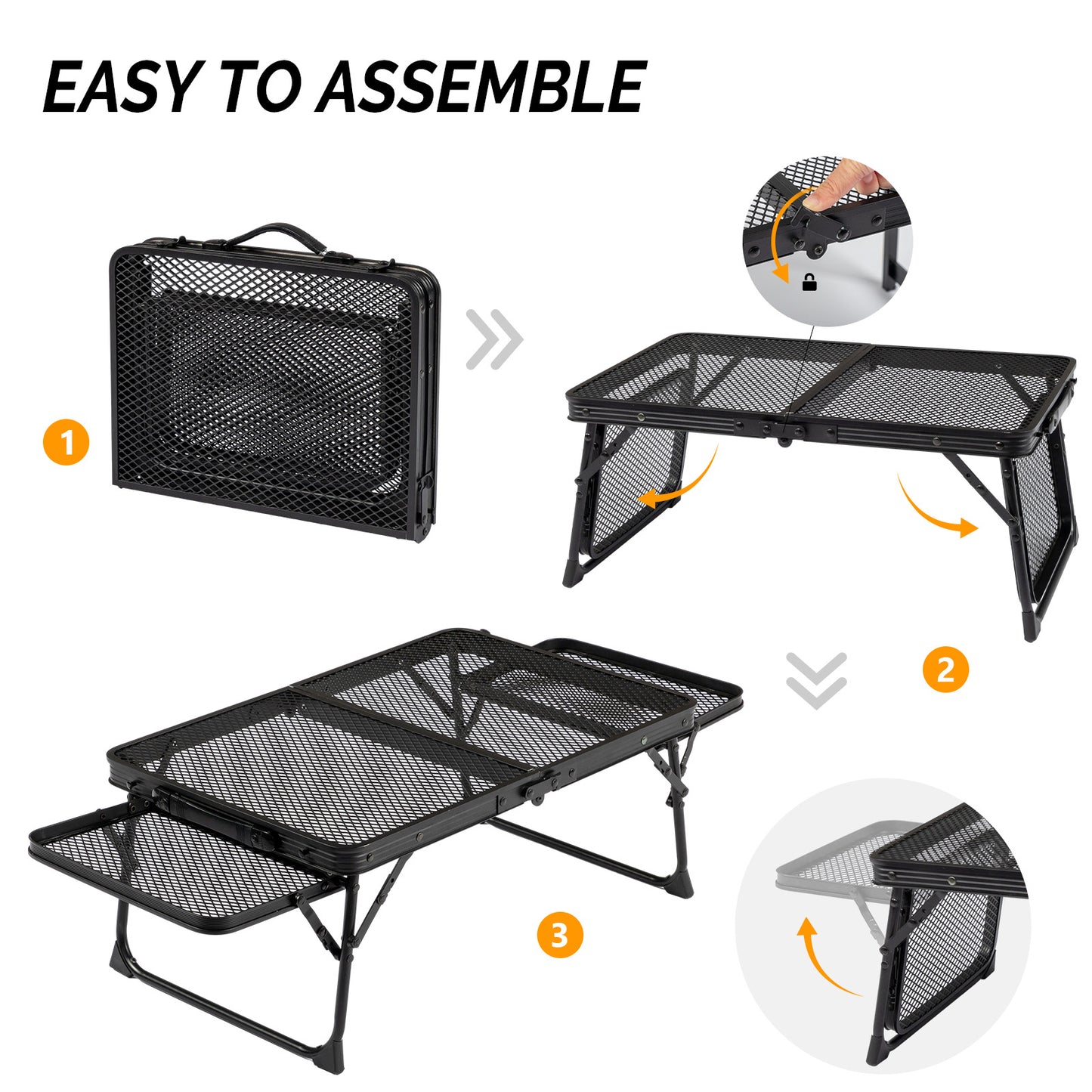 EASY TO ASSEMBLE

1

2

3