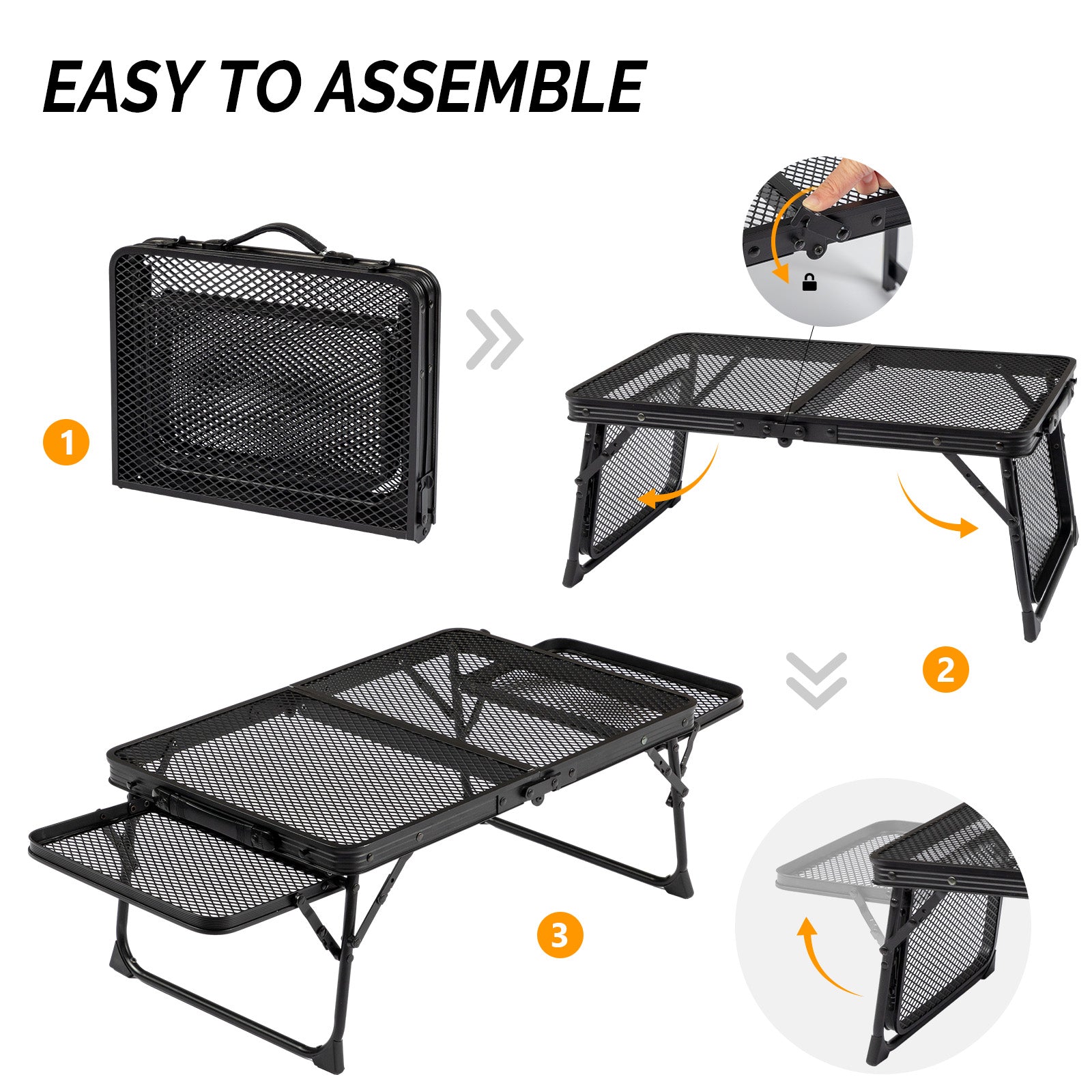 EASY TO ASSEMBLE

1

2

3