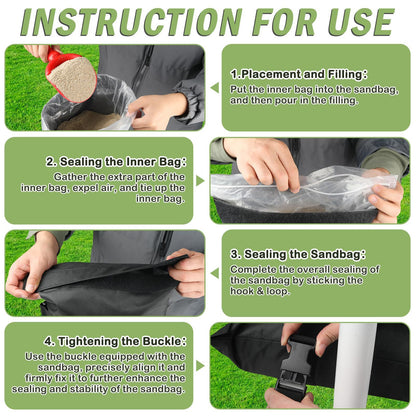 INSTRUCTION FOR USE

1.Placement and Filling:
Put the inner bag into the sandbag, and then pour in the filling.

2. Sealing the Inner Bag:
Gather the extra part of the inner bag, expel air, and tie up the inner bag.

3. Sealing the Sandbag:
Complete the overall sealing of the sandbag by sticking the hook & loop.

4. Tightening the Buckle:
Use the buckle equipped with the sandbag, precisely align it and firmly fix it to further enhance the sealing and stability of the sandbag.