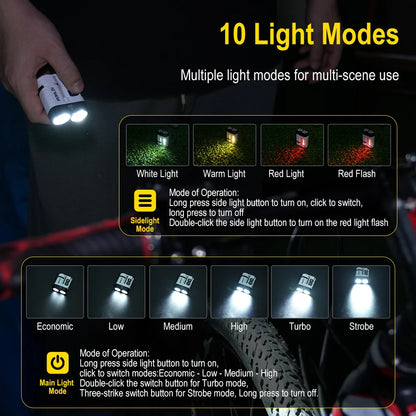 10 Light Modes

Multiple light modes for multi-scene use

White Light
Warm Light
Red Light
Red Flash

Sidelight Mode

Mode of Operation:
Long press side light button to turn on, click to switch, long press to turn off
Double-click the side light button to turn on the red light flash

Economic
Low
Medium
High
Turbo
Strobe

Main Light Mode

Mode of Operation:
Long press side light button to turn on, click to switch modes:Economic - Low - Medium - High
Double-click the switch button for Turbo mode,
Three-strike switch button for Strobe mode, Long press to turn off.