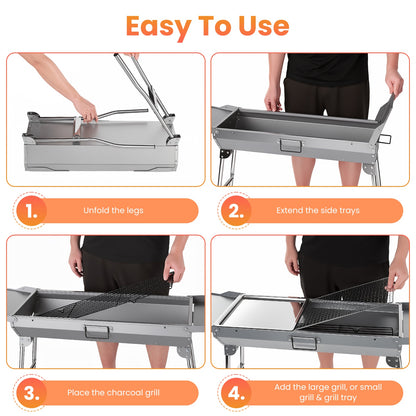 Easy To Use

1.

Unfold the legs

2.

Extend the side trays

3.

Place the charcoal grill

4.

Add the large grill, or small grill & grill tray