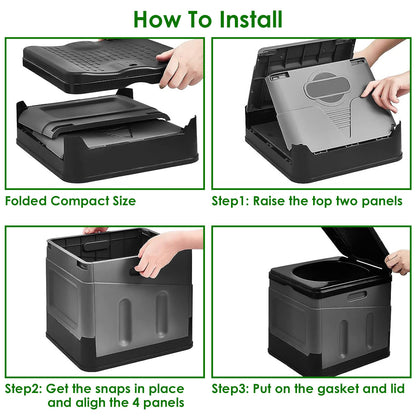 How To Install

Folded Compact Size

Step1: Raise the top two panels

Step2: Get the snaps in place and aligh the 4 panels

Step3: Put on the gasket and lid