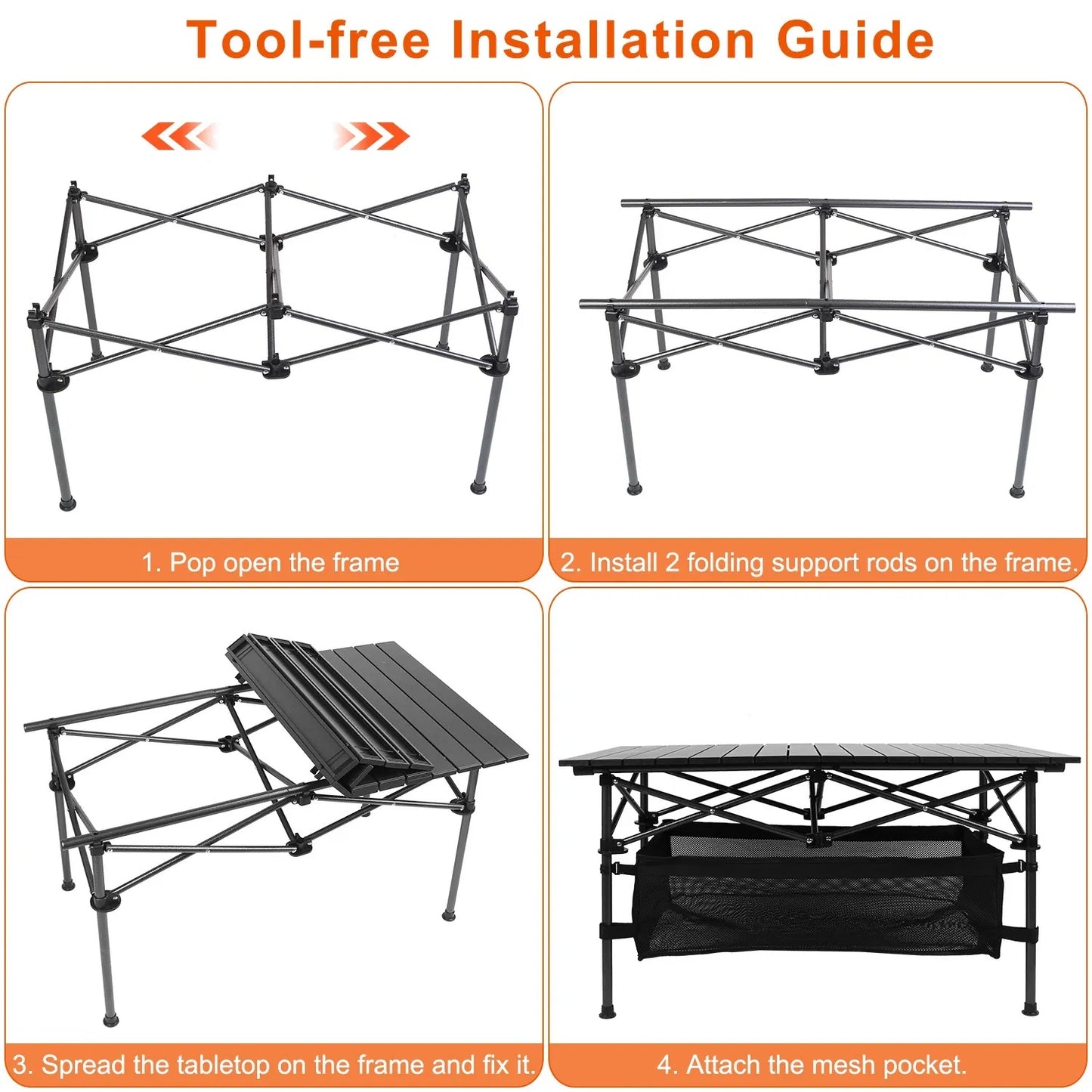 Tool-free Installation Guide

1. Pop open the frame

2. Install 2 folding support rods on the frame.

3. Spread the tabletop on the frame and fix it.

4. Attach the mesh pocket.