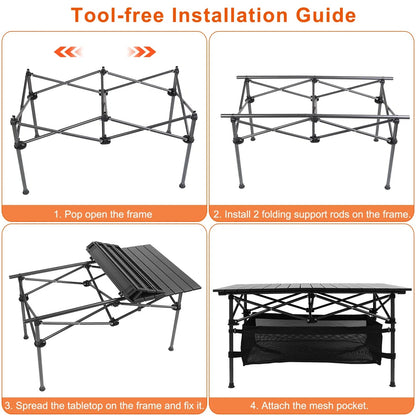 Tool-free Installation Guide

1. Pop open the frame

2. Install 2 folding support rods on the frame.

3. Spread the tabletop on the frame and fix it.

4. Attach the mesh pocket.