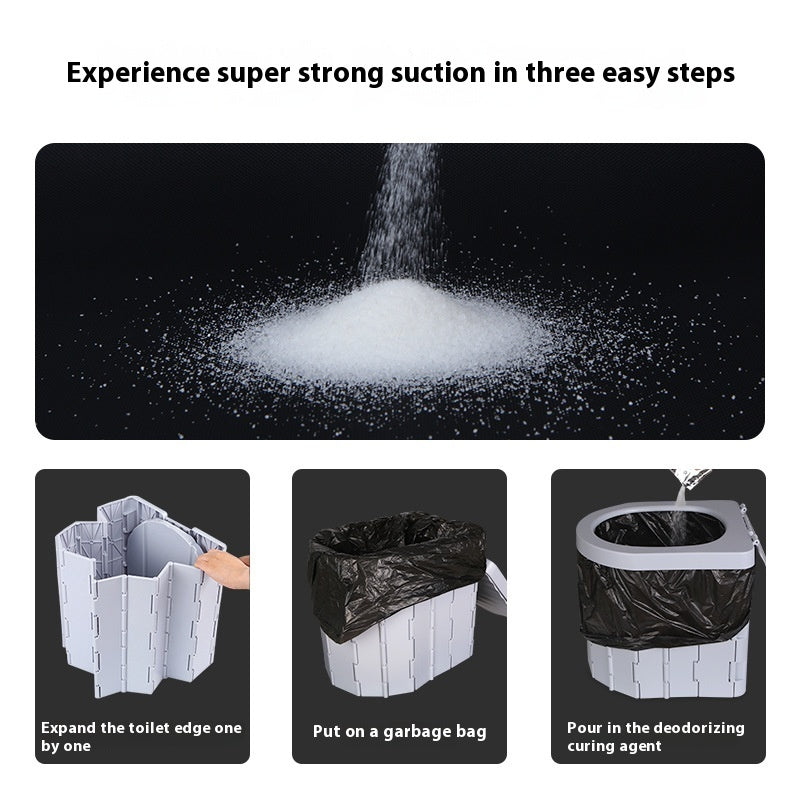 Experience super strong suction in three easy steps

Expand the toilet edge one by one

Put on a garbage bag

Pour in the deodorizing curing agent