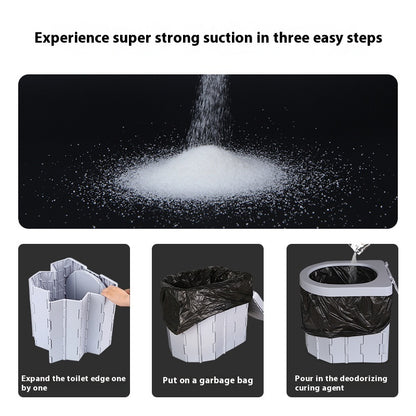 Experience super strong suction in three easy steps

Expand the toilet edge one by one

Put on a garbage bag

Pour in the deodorizing curing agent