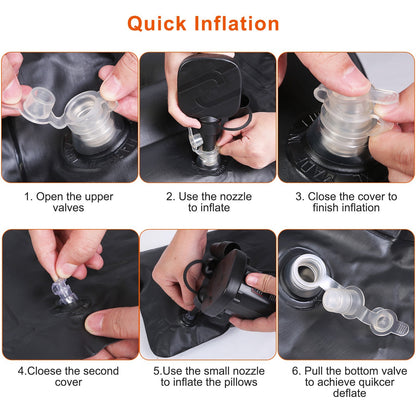 Quick Inflation

1. Open the upper valves

2. Use the nozzle to inflate

3. Close the cover to finish inflation

4.Cloese the second cover

5.Use the small nozzle to inflate the pillows

6. Pull the bottom valve to achieve quikcer deflate