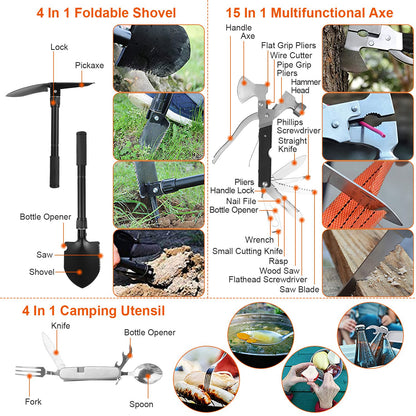 4 In 1 Foldable Shovel

Lock
Pickaxe
Bottle Opener
Saw
Shovel

15 In 1 Multifunctional Axe

Handle
Axe
Flat Grip Pliers
Wire Cutter
Pipe Grip Pliers
Hammer Head
Phillips Screwdriver
Straight Knife
Pliers
Handle Lock
Nail File
Bottle Opener
Wrench
Small Cutting Knife
Rasp
Wood Saw
Flathead Screwdriver
Saw Blade

4 In 1 Camping Utensil

Knife
Bottle Opener
Fork
Spoon